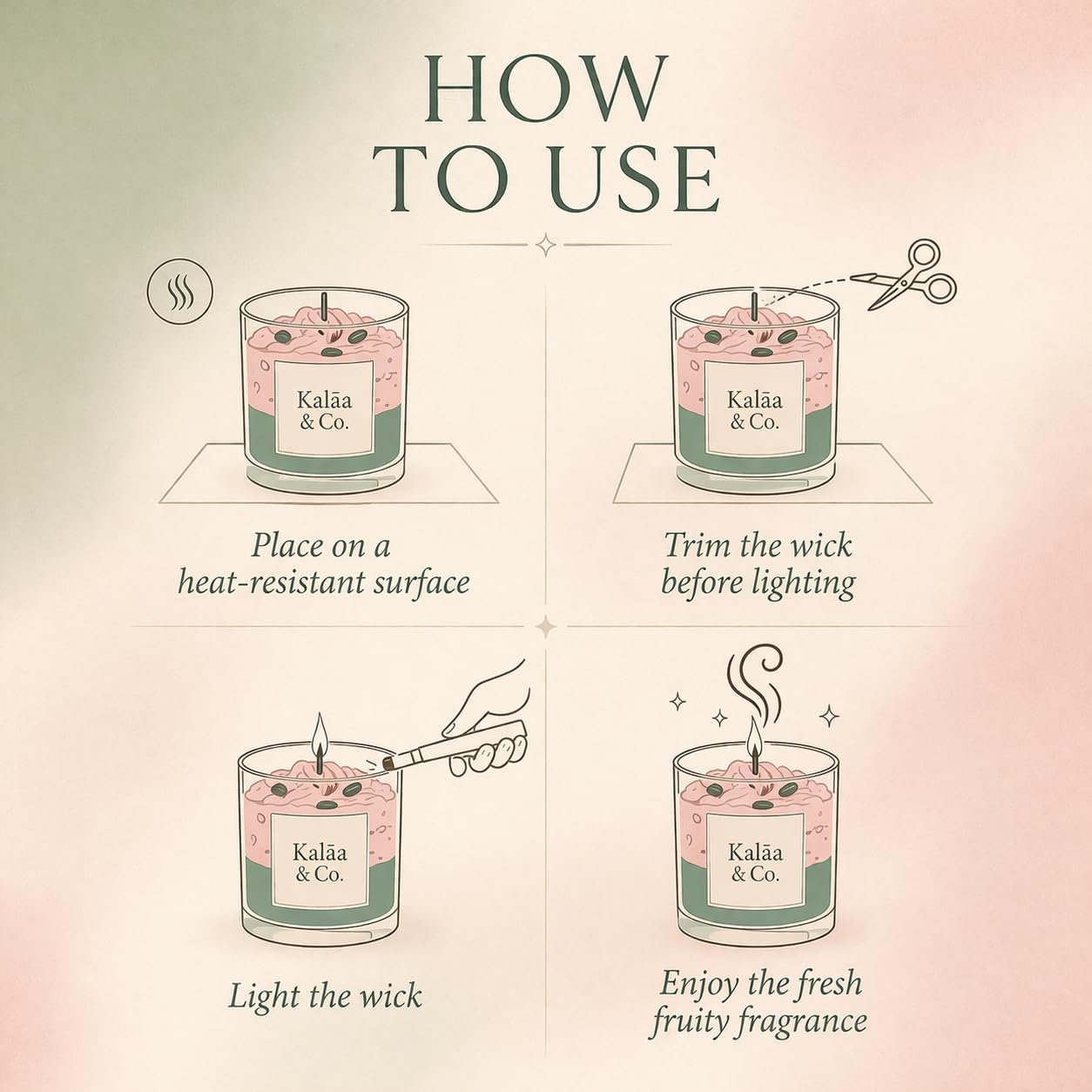 HOW TO USE

Kalāa & Co.

Place on a heat-resistant surface

Kalāa & Co.

Trim the wick before lighting

Kalāa & Co.

Light the wick

Kalāa & Co.

Enjoy the fresh fruity fragrance