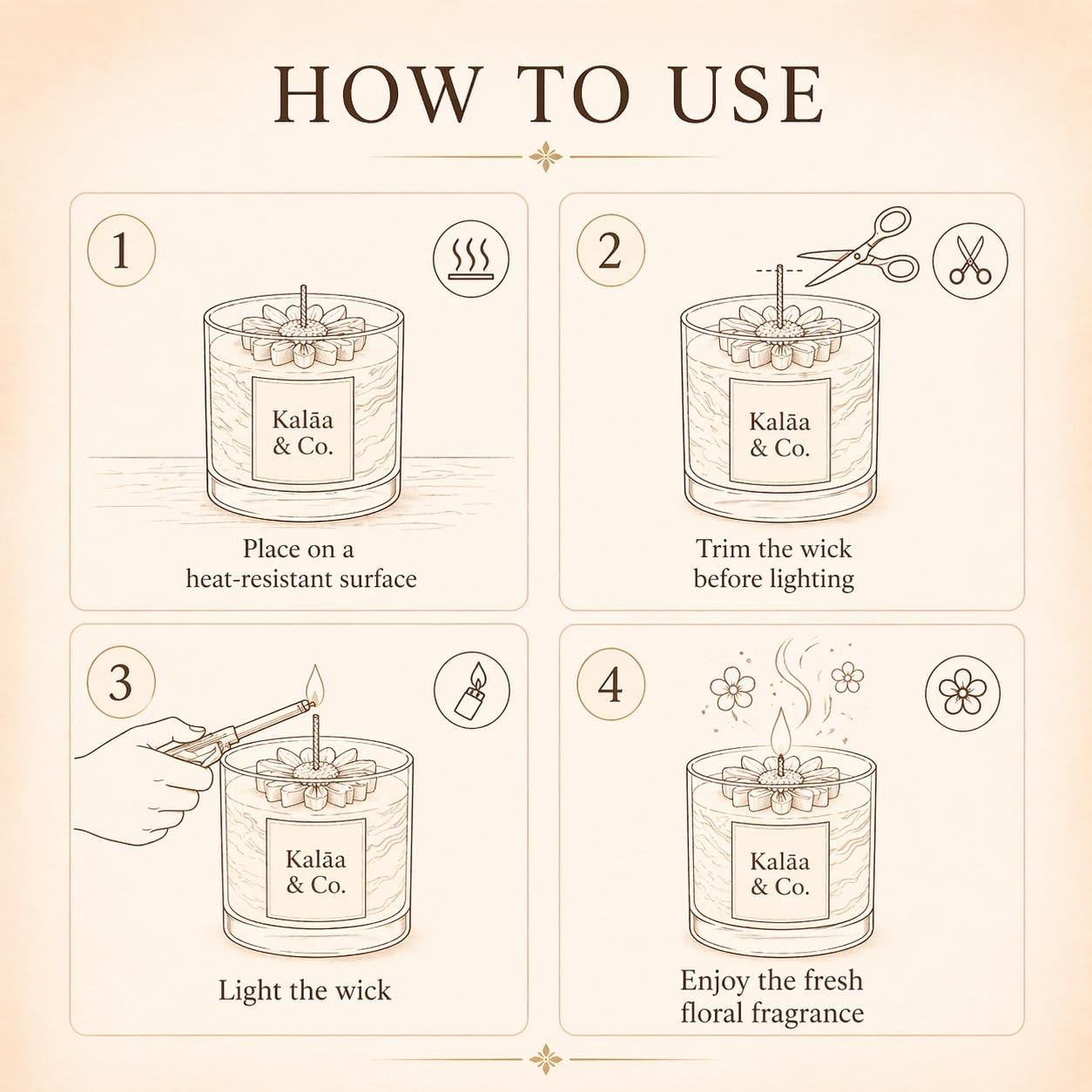 HOW TO USE

1

Kalāa & Co.

Place on a heat-resistant surface

2

Kalāa & Co.

Trim the wick before lighting

3

Kalāa & Co.

Light the wick

4

Kalāa & Co.

Enjoy the fresh floral fragrance